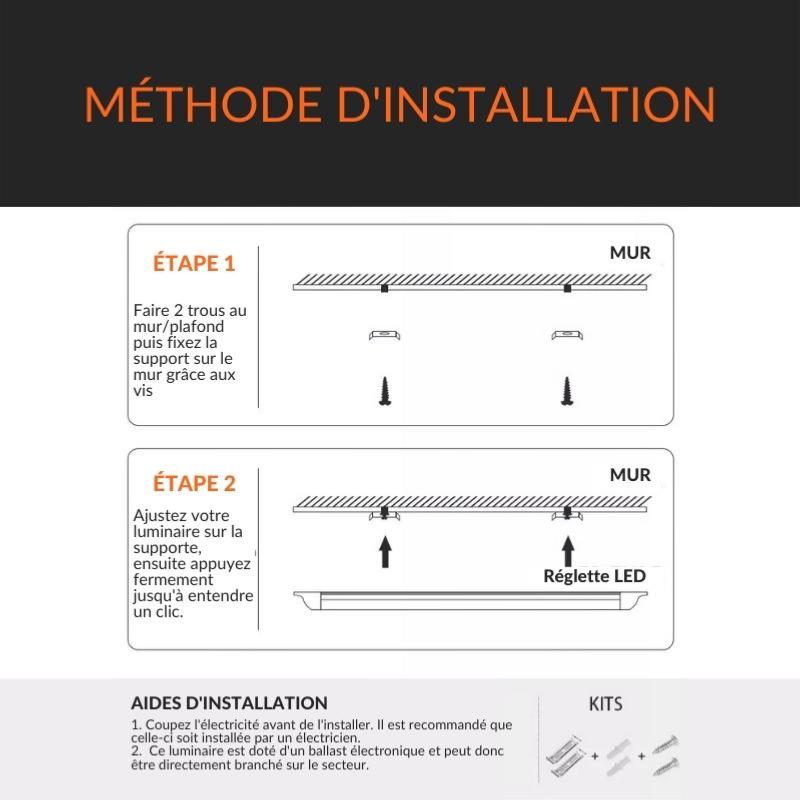 MÉTHODE D'INSTALLATION

ÉTAPE 1

Faire 2 trous au mur/plafond puis fixez la support sur le mur grâce aux vis

MUR

ÉTAPE 2

Ajustez votre luminaire sur la supporte, ensuite appuyez fermement jusqu'à entendre un clic.

MUR

Réglette LED

AIDES D'INSTALLATION

1. Coupez l'électricité avant de l'installer. Il est recommandé que celle-ci soit installée par un électricien.
2. Ce luminaire est doté d'un ballast électronique et peut donc être directement branché sur le secteur.

KITS

+ +