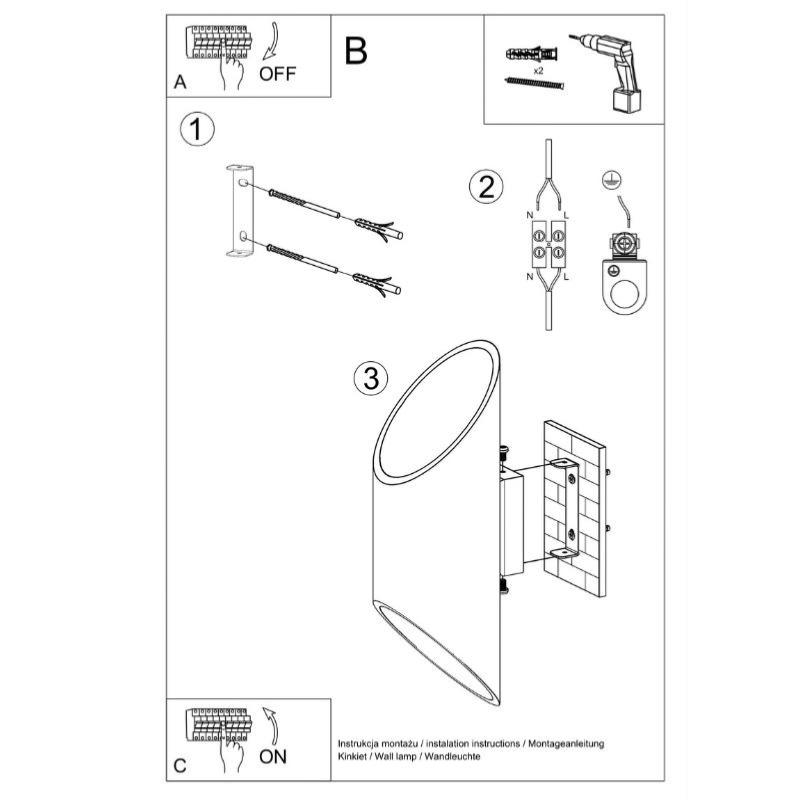 A

OFF

B

x2

1

2

N

L

N

L

3

C

ON

Instrukcja montażu / instalation instructions / Montageanleitung
Kinkiet / Wall lamp / Wandleuchte