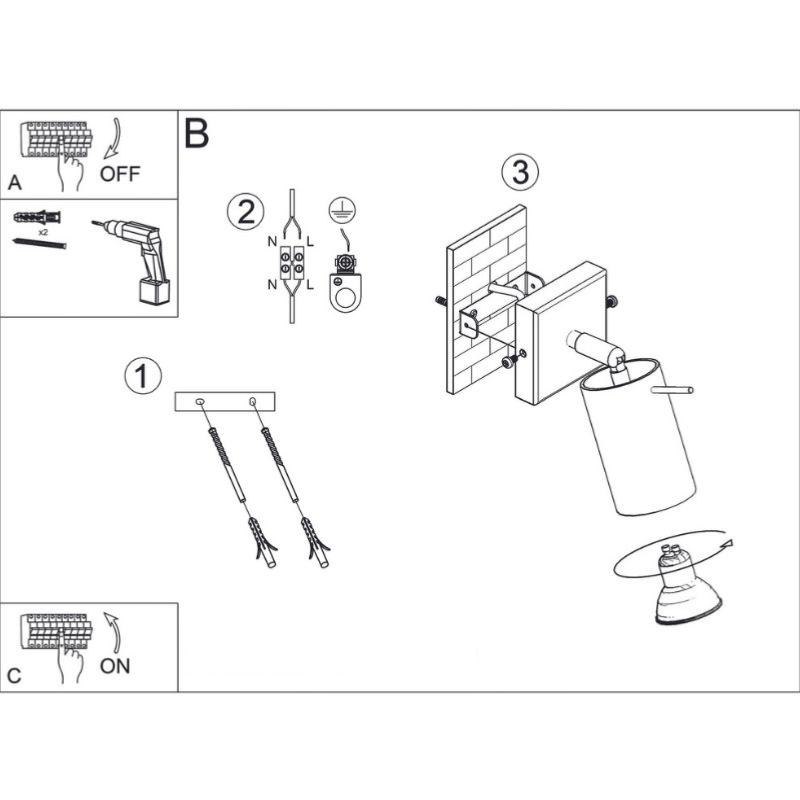 A
OFF

x2

B

2
N L
N L

3

1

C
ON