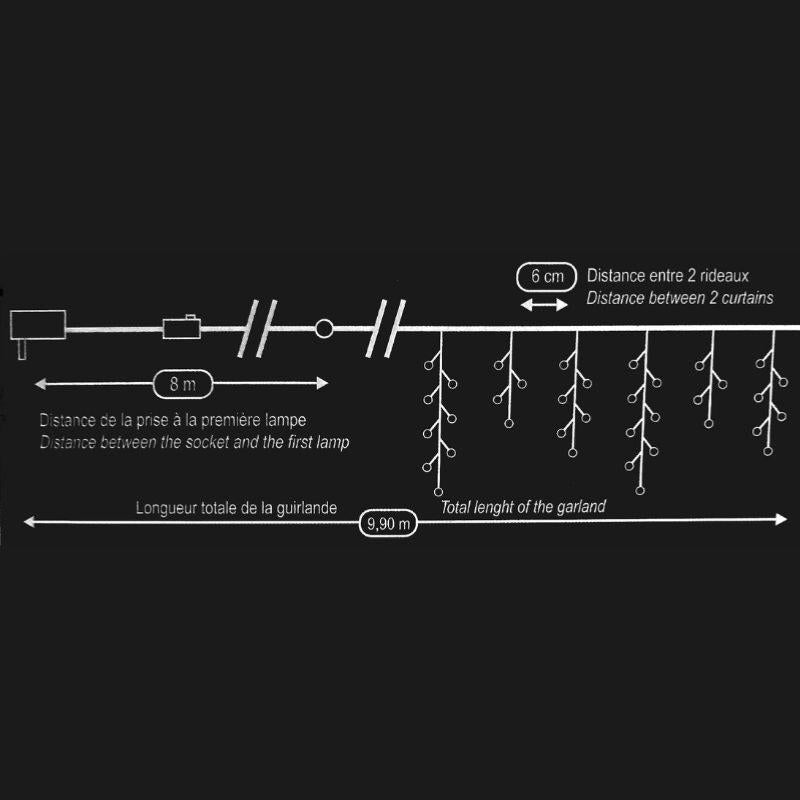 6 cm
Distance entre 2 rideaux
Distance between 2 curtains

8 m
Distance de la prise à la première lampe
Distance between the socket and the first lamp

Longueur totale de la guirlande
Total lenght of the garland
9,90 m