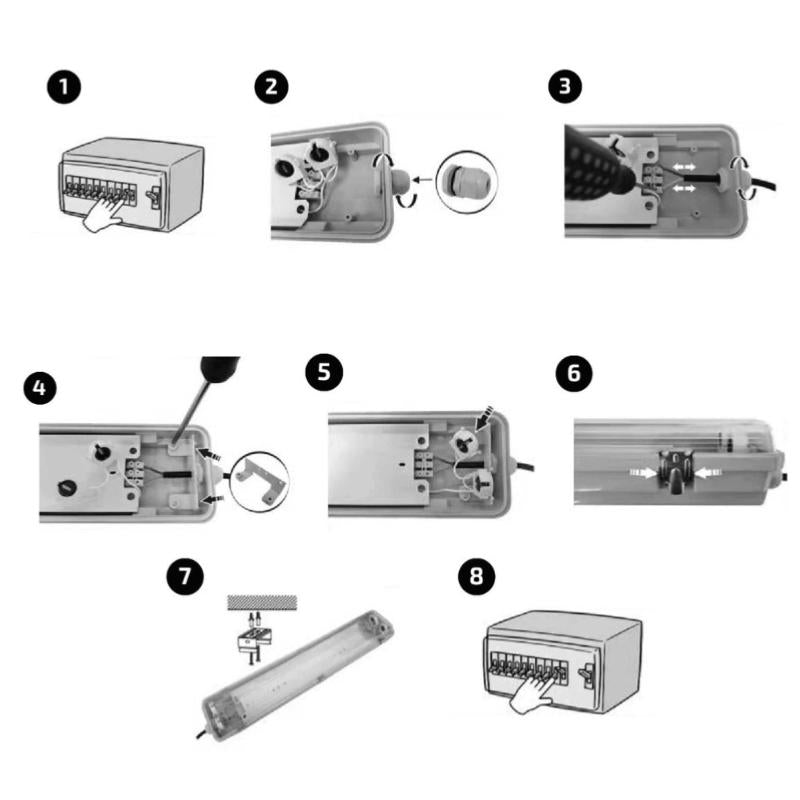 1
2
3
4
5
6
7
8