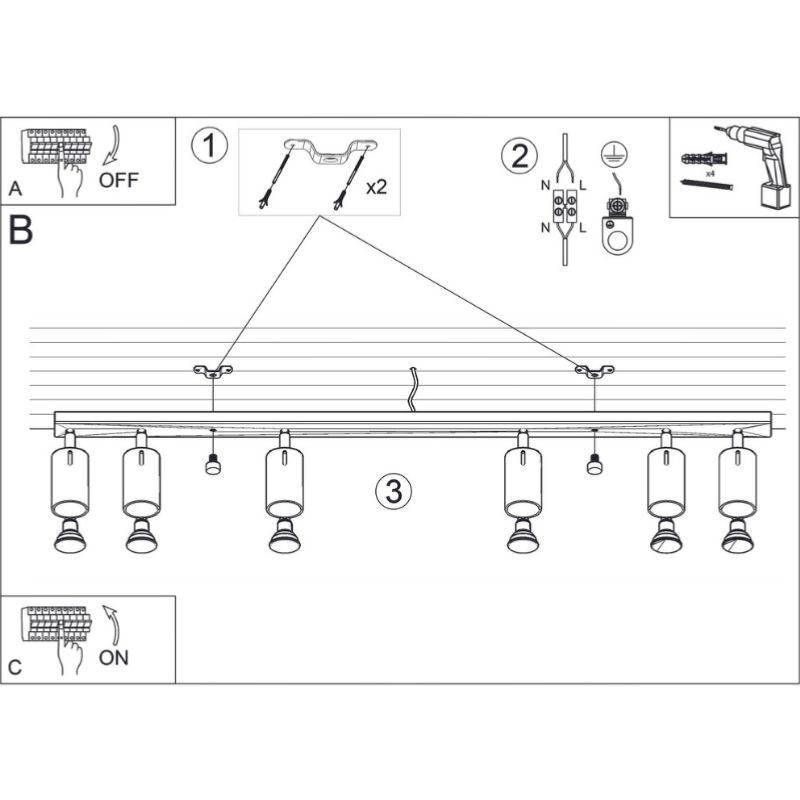 A
OFF
1
x2
2
N L
N L
x4
B
3
C
ON