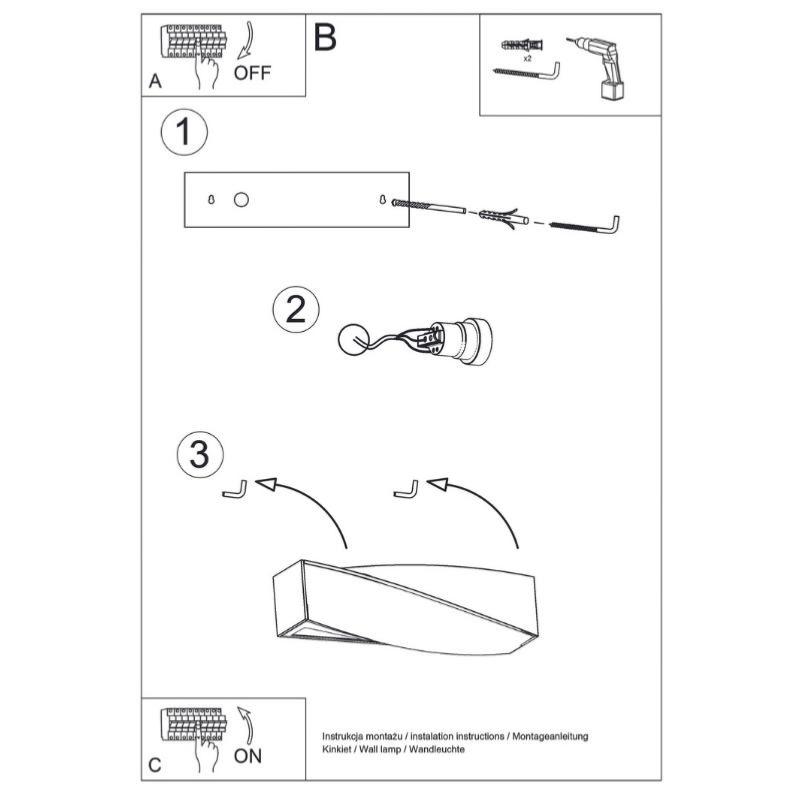 A
OFF
B
x2
1
2
3
C
ON
Instrukcja montażu / instalation instructions / Montageanleitung
Kinkiet / Wall lamp / Wandleuchte