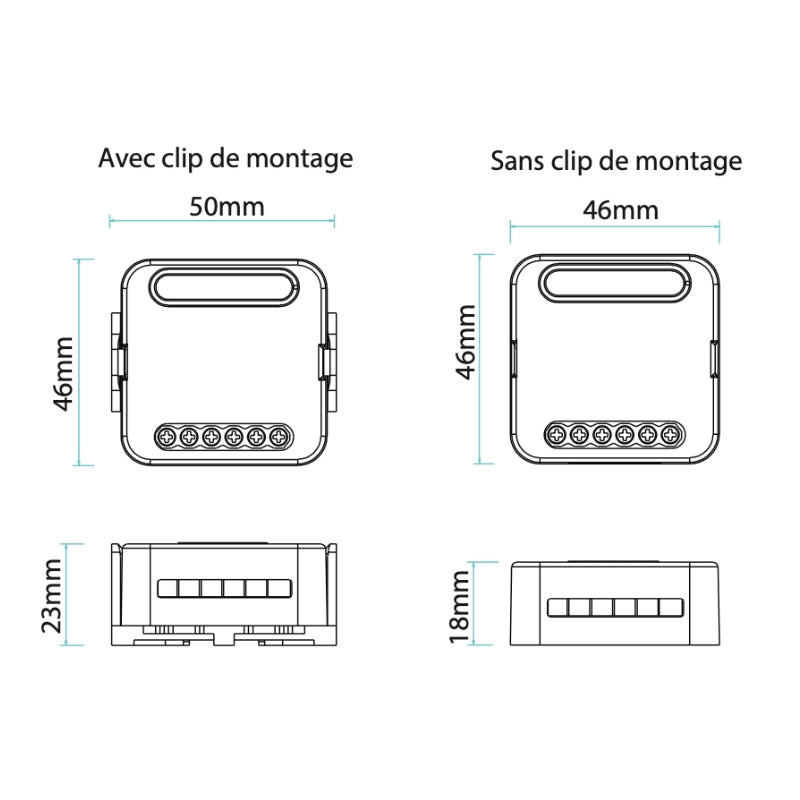 Avec clip de montage

50mm

46mm

23mm

Sans clip de montage

46mm

46mm

18mm